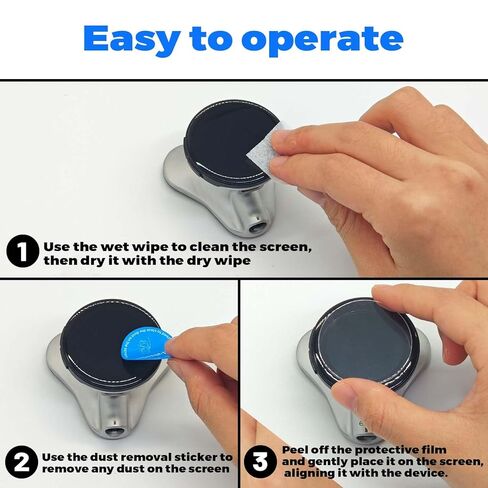 Easy to operate

1 Use the wet wipe to clean the screen, then dry it with the dry wipe

2 Use the dust removal sticker to remove any dust on the screen

3 Peel off the protective film and gently place it on the screen, aligning it with the device.