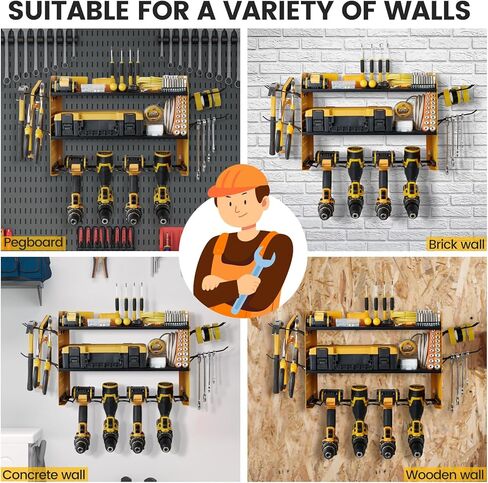 SUITABLE FOR A VARIETY OF WALLS

Pegboard

Brick wall

Concrete wall

Wooden wall