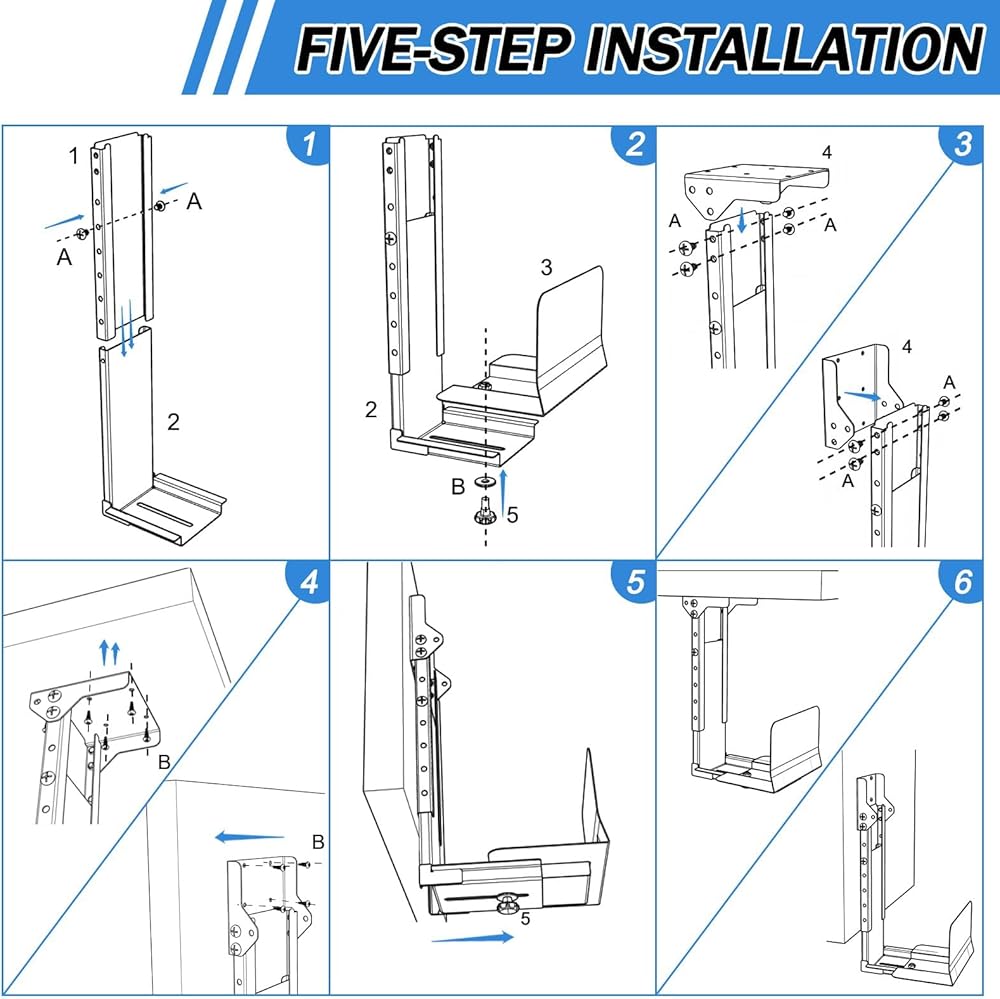 FIVE-STEP INSTALLATION

1
1
A
A
2

2
3
2
B
5

3
4
A
A
4
A
A

4
B
B

5
5

6