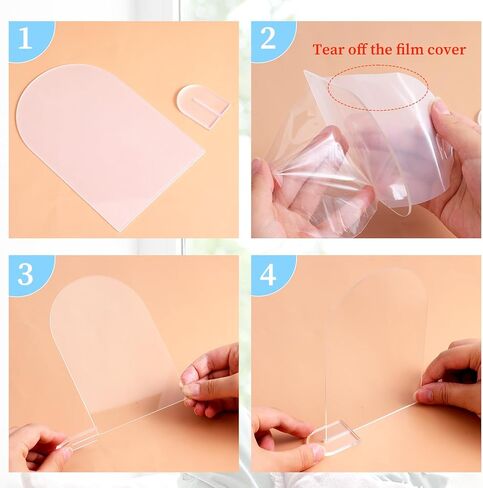 1

2

Tear off the film cover

3

4