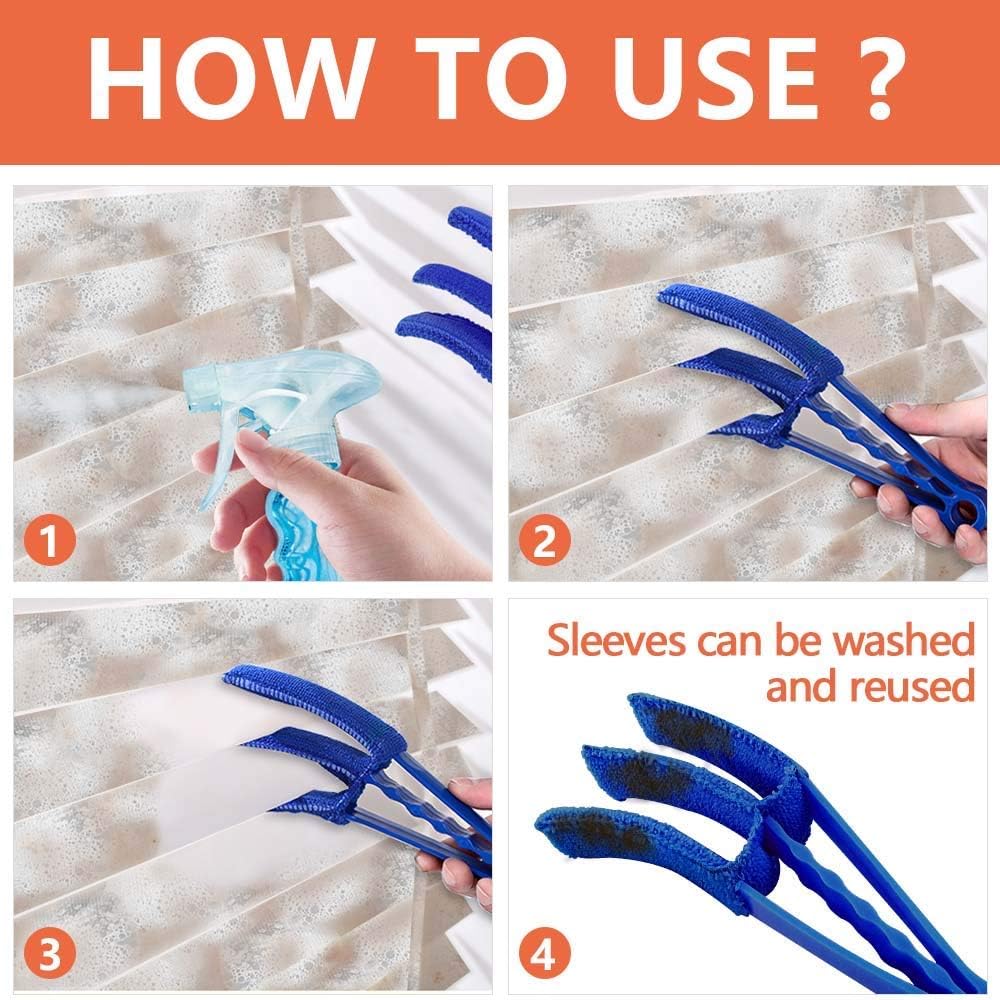 HOW TO USE ?

1

2

3

Sleeves can be washed and reused

4