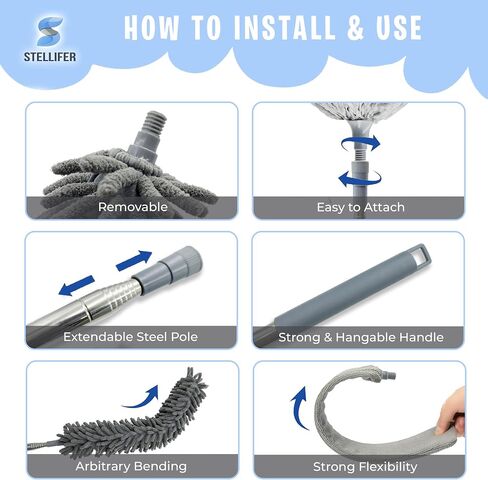 STELLIFER

HOW TO INSTALL & USE

Removable

Easy to Attach

Extendable Steel Pole

Strong & Hangable Handle

Arbitrary Bending

Strong Flexibility