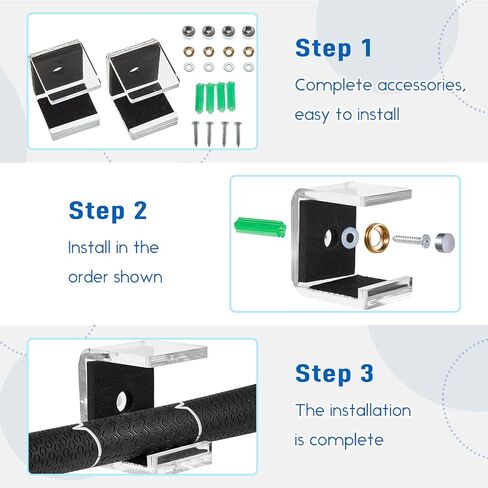 Step 1

Complete accessories, easy to install

Step 2

Install in the order shown

Step 3

The installation is complete