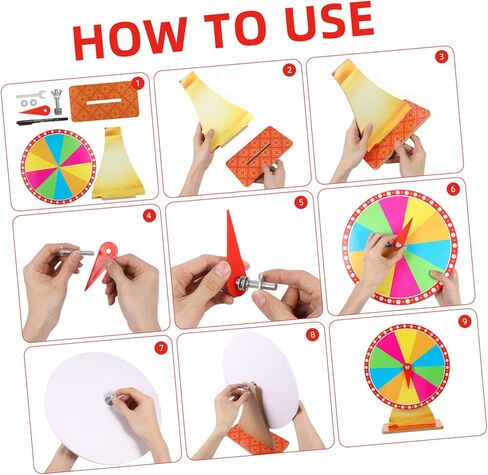 HOW TO USE

1

2

3

4

5

6

7

8

9