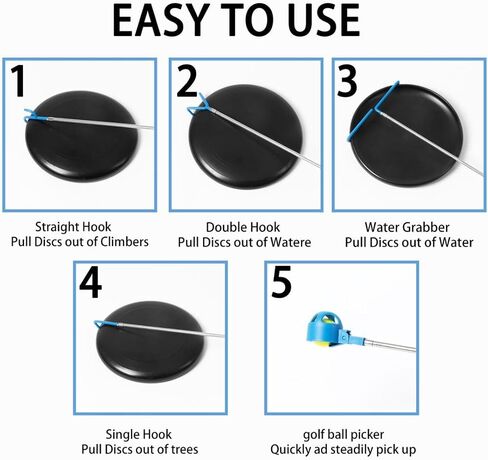 EASY TO USE

1

Straight Hook
Pull Discs out of Climbers

2

Double Hook
Pull Discs out of Watere

3

Water Grabber
Pull Discs out of Water

4

Single Hook
Pull Discs out of trees

5

golf ball picker
Quickly ad steadily pick up