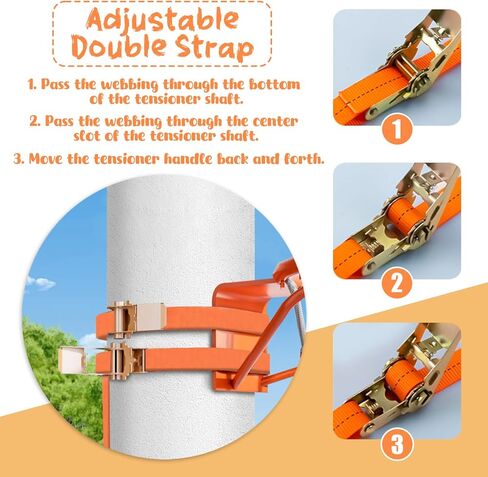 Adjustable Double Strap

1. Pass the webbing through the bottom of the tensioner shaft.

2. Pass the webbing through the center slot of the tensioner shaft.

3. Move the tensioner handle back and forth.

1

2

3