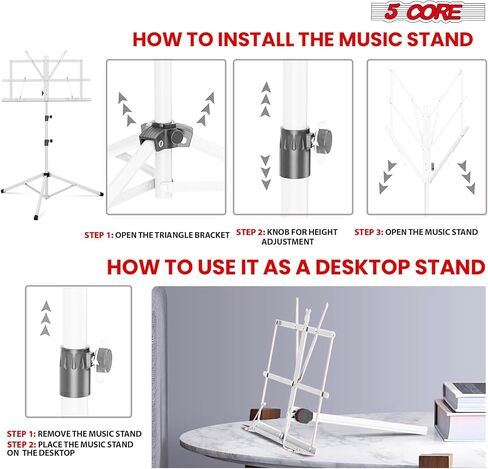 5 CORE

HOW TO INSTALL THE MUSIC STAND

STEP 1: OPEN THE TRIANGLE BRACKET

STEP 2: KNOB FOR HEIGHT ADJUSTMENT

STEP 3: OPEN THE MUSIC STAND

HOW TO USE IT AS A DESKTOP STAND

STEP 1: REMOVE THE MUSIC STAND

STEP 2: PLACE THE MUSIC STAND ON THE DESKTOP