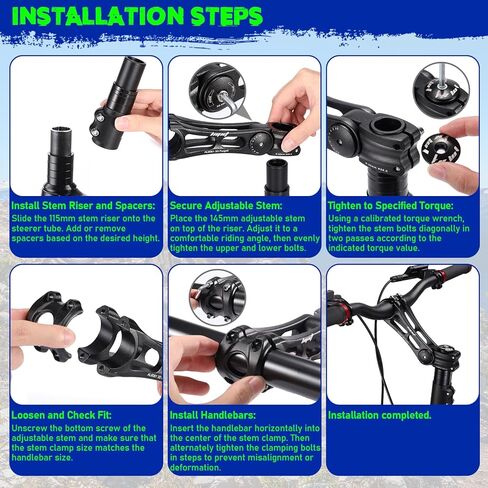 INSTALLATION STEPS

Install Stem Riser and Spacers:
Slide the 115mm stem riser onto the steerer tube. Add or remove spacers based on the desired height.

Secure Adjustable Stem:
Place the 145mm adjustable stem on top of the riser. Adjust it to a comfortable riding angle, then evenly tighten the upper and lower bolts.

Tighten to Specified Torque:
Using a calibrated torque wrench, tighten the stem bolts diagonally in two passes according to the indicated torque value.

Loosen and Check Fit:
Unscrew the bottom screw of the adjustable stem and make sure that the stem clamp size matches the handlebar size.

Install Handlebars:
Insert the handlebar horizontally into the center of the stem clamp. Then alternately tighten the clamping bolts in steps to prevent misalignment or deformation.

Installation completed.