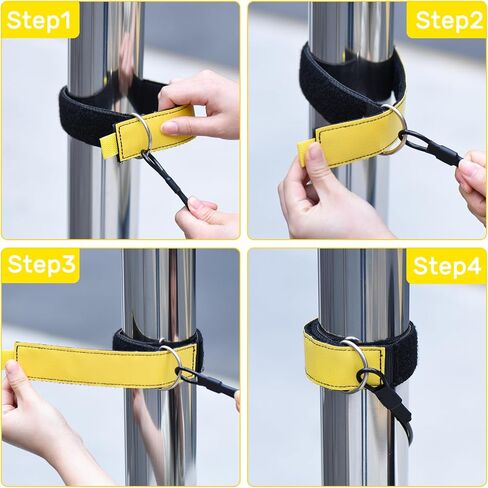 Step1

Step2

Step3

Step4