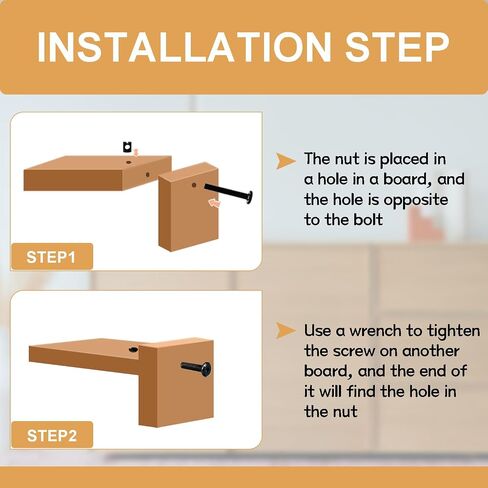 INSTALLATION STEP

STEP1

The nut is placed in a hole in a board, and the hole is opposite to the bolt

STEP2

Use a wrench to tighten the screw on another board, and the end of it will find the hole in the nut