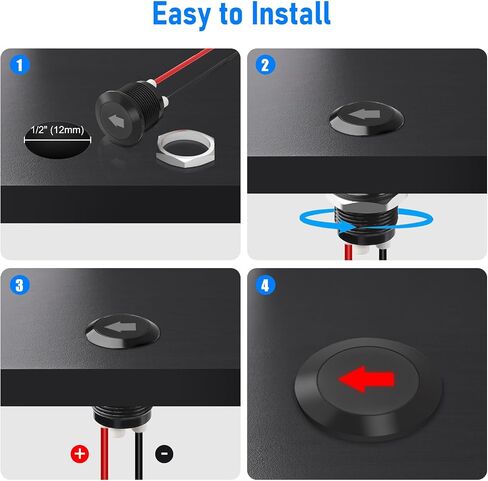 Easy to Install

1

1/2" (12mm)

2

3

+

-

4