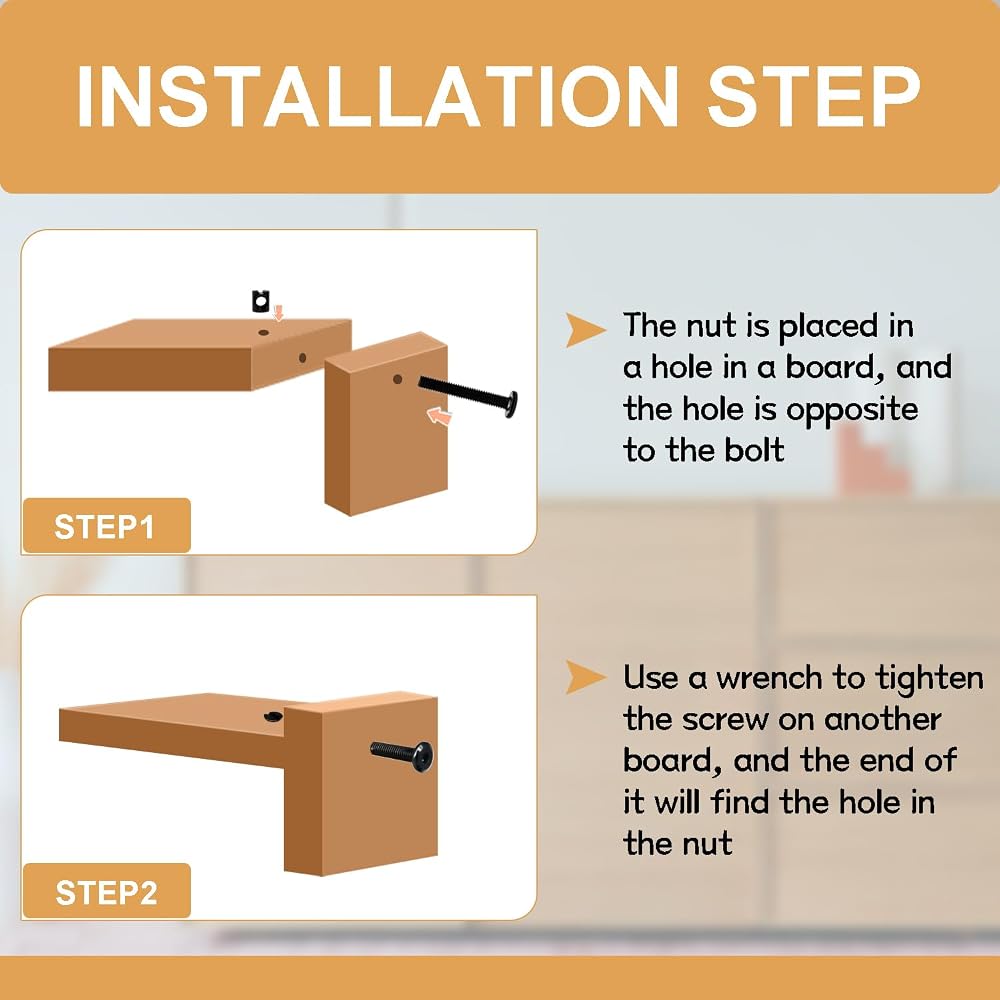 INSTALLATION STEP

STEP1

The nut is placed in a hole in a board, and the hole is opposite to the bolt

STEP2

Use a wrench to tighten the screw on another board, and the end of it will find the hole in the nut