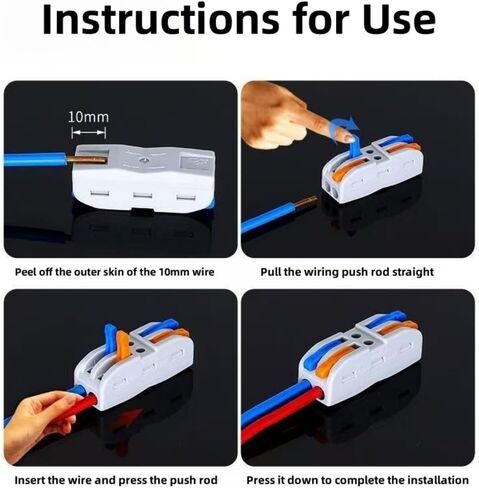 Instructions for Use

10mm

Peel off the outer skin of the 10mm wire

Pull the wiring push rod straight

Insert the wire and press the push rod

Press it down to complete the installation