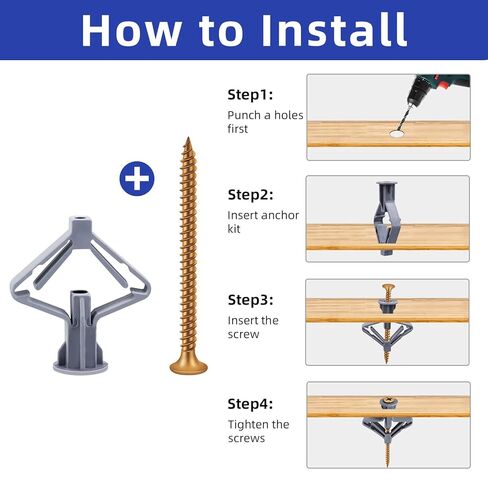 How to Install

Step1:
Punch a holes first

Step2:
Insert anchor kit

Step3:
Insert the screw

Step4:
Tighten the screws