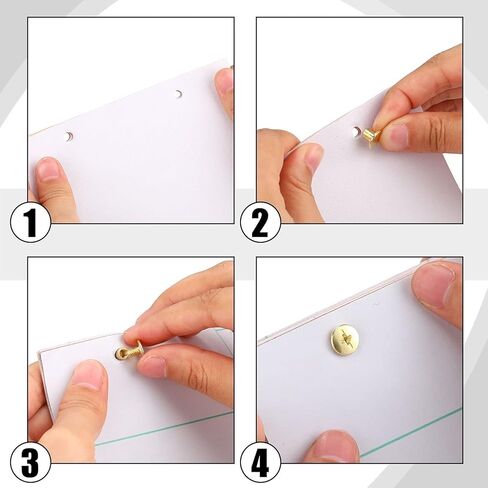 1
2
3
4