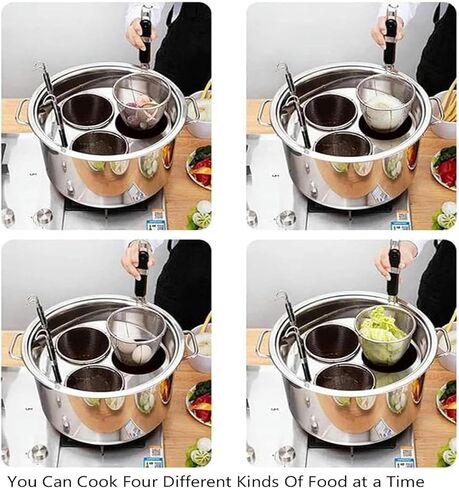 You Can Cook Four Different Kinds Of Food at a Time