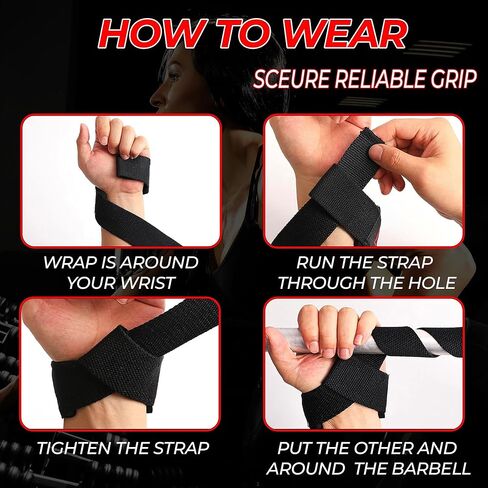 HOW TO WEAR

SCEURE RELIABLE GRIP

WRAP IS AROUND YOUR WRIST

RUN THE STRAP THROUGH THE HOLE

TIGHTEN THE STRAP

PUT THE OTHER AND AROUND THE BARBELL