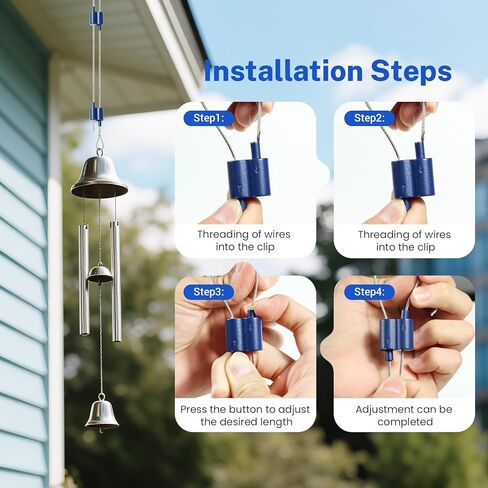 Installation Steps

Step1:

Threading of wires into the clip

Step2:

Threading of wires into the clip

Step3:

Press the button to adjust the desired length

Step4:

Adjustment can be completed