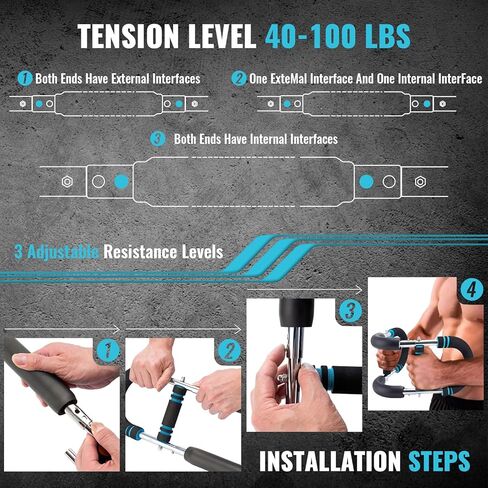 TENSION LEVEL 40-100 LBS

1 Both Ends Have External Interfaces

2 One ExteMal Interface And One Internal InterFace

3 Both Ends Have Internal Interfaces

3 Adjustable Resistance Levels

1

2

3

4

INSTALLATION STEPS