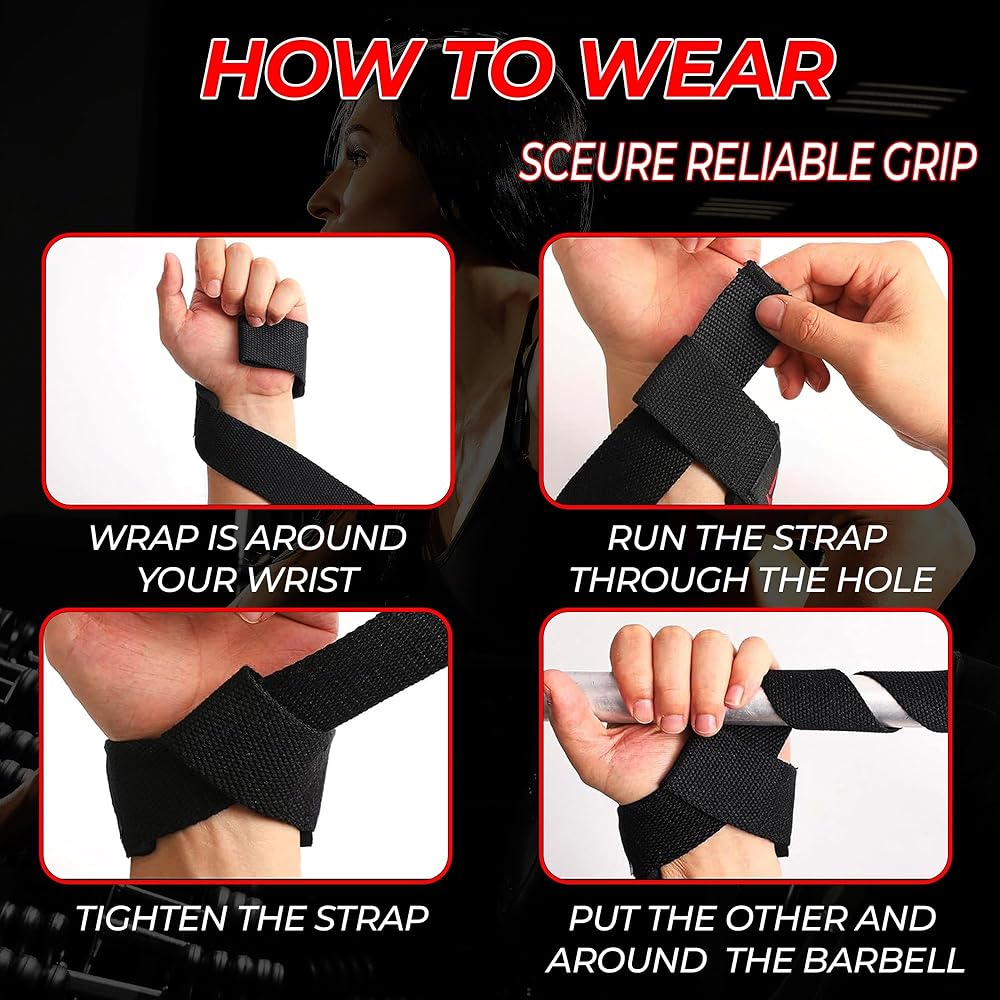 HOW TO WEAR

SCEURE RELIABLE GRIP

WRAP IS AROUND YOUR WRIST

RUN THE STRAP THROUGH THE HOLE

TIGHTEN THE STRAP

PUT THE OTHER AND AROUND THE BARBELL