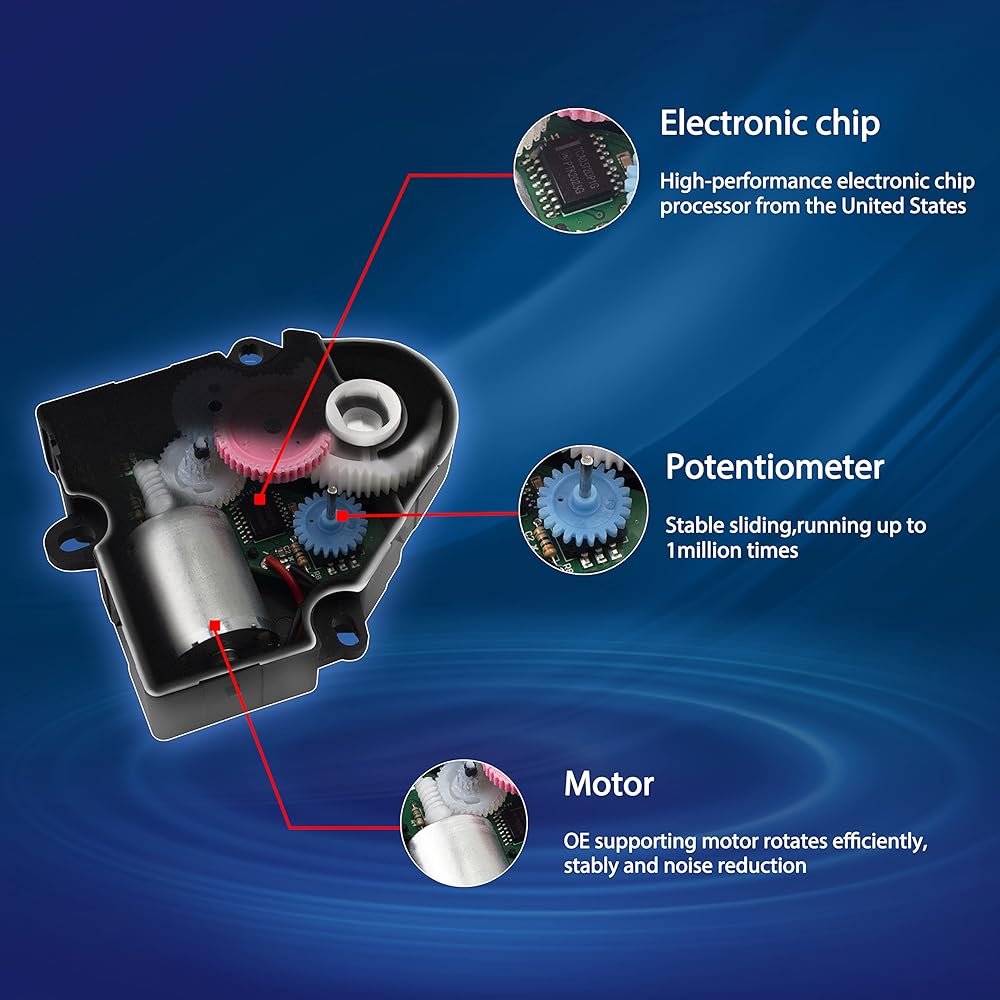 Electronic chip
High-performance electronic chip processor from the United States

Potentiometer
Stable sliding,running up to 1million times

Motor
OE supporting motor rotates efficiently, stably and noise reduction