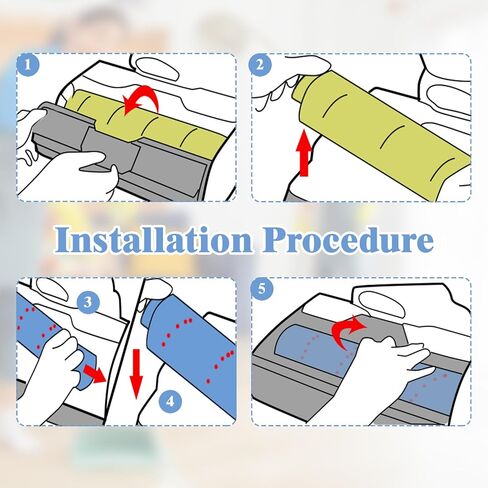 1

2

Installation Procedure

3

4

5