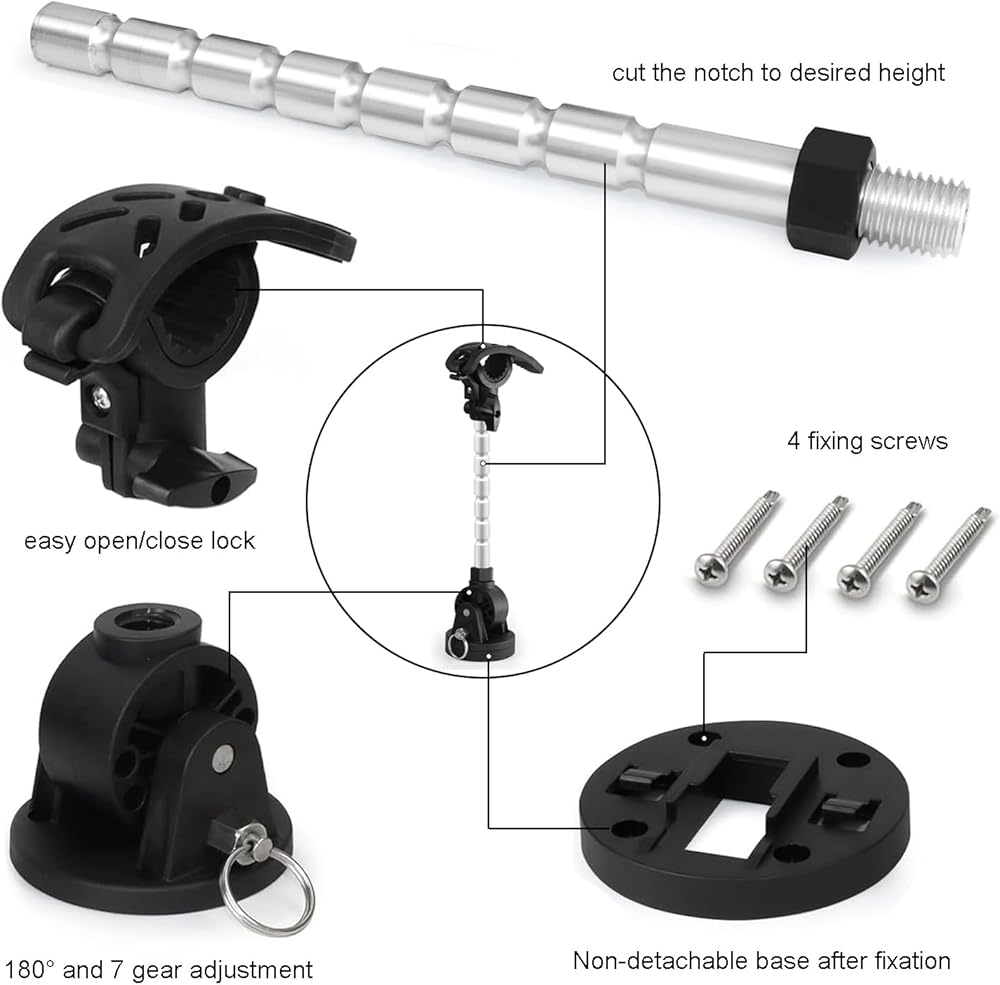 cut the notch to desired height

4 fixing screws

easy open/close lock

180° and 7 gear adjustment

Non-detachable base after fixation