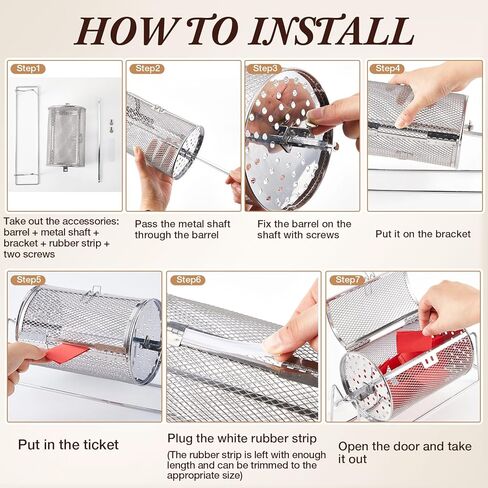 HOW TO INSTALL

Step1

Take out the accessories: barrel + metal shaft + bracket + rubber strip + two screws

Step2

Pass the metal shaft through the barrel

Step3

Fix the barrel on the shaft with screws

Step4

Put it on the bracket

Step5

Put in the ticket

Step6

Plug the white rubber strip
(The rubber strip is left with enough length and can be trimmed to the appropriate size)

Step7

Open the door and take it out