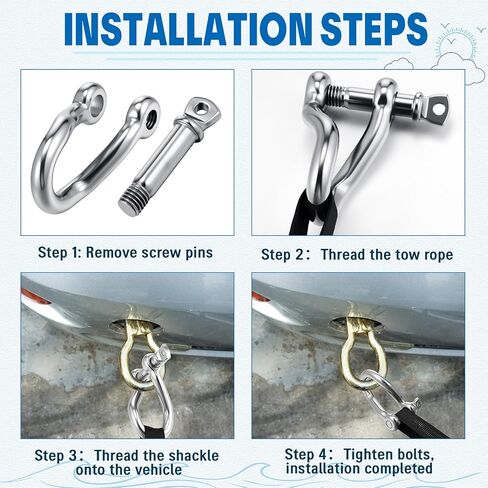 INSTALLATION STEPS

Step 1: Remove screw pins

Step 2： Thread the tow rope

Step 3： Thread the shackle onto the vehicle

Step 4： Tighten bolts, installation completed