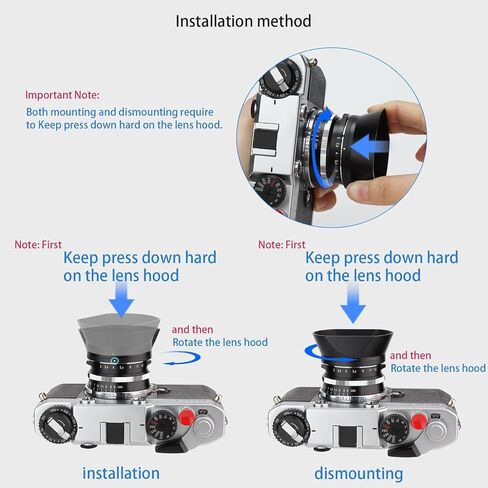 Installation method

Important Note:
Both mounting and dismounting require to Keep press down hard on the lens hood.

Note: First
Keep press down hard on the lens hood

and then
Rotate the lens hood

installation

Note: First
Keep press down hard on the lens hood

and then
Rotate the lens hood

dismounting