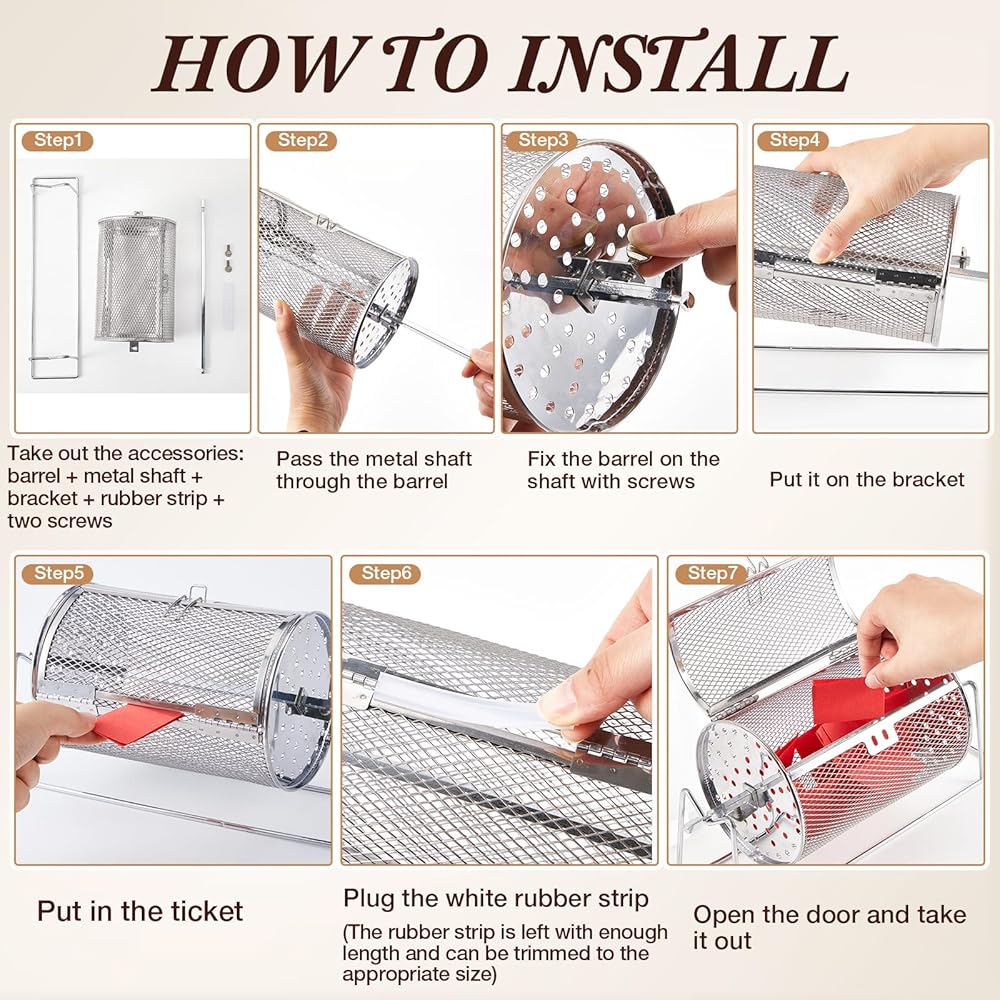 HOW TO INSTALL

Step1

Take out the accessories: barrel + metal shaft + bracket + rubber strip + two screws

Step2

Pass the metal shaft through the barrel

Step3

Fix the barrel on the shaft with screws

Step4

Put it on the bracket

Step5

Put in the ticket

Step6

Plug the white rubber strip

(The rubber strip is left with enough length and can be trimmed to the appropriate size)

Step7

Open the door and take it out