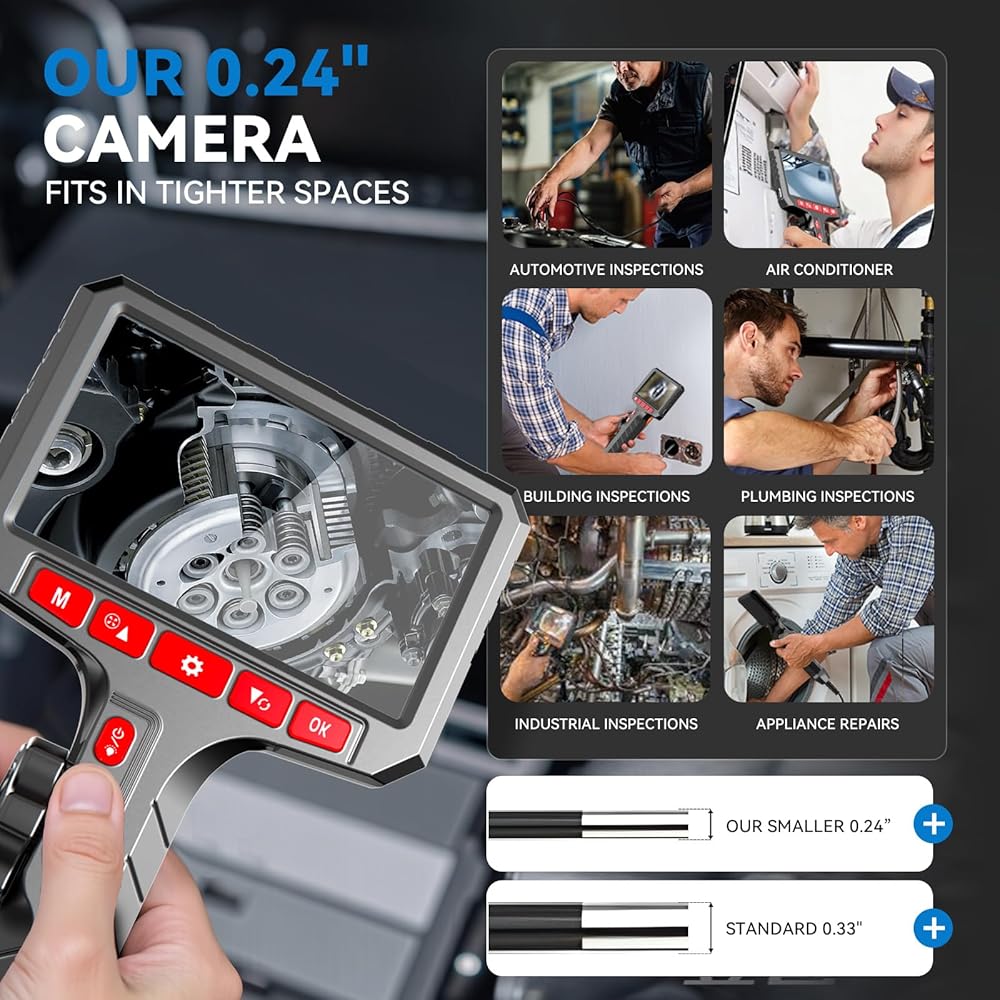 OUR 0.24"
CAMERA
FITS IN TIGHTER SPACES

AUTOMOTIVE INSPECTIONS
AIR CONDITIONER
BUILDING INSPECTIONS
PLUMBING INSPECTIONS
INDUSTRIAL INSPECTIONS
APPLIANCE REPAIRS

M
OK

OUR SMALLER 0.24”
STANDARD 0.33"