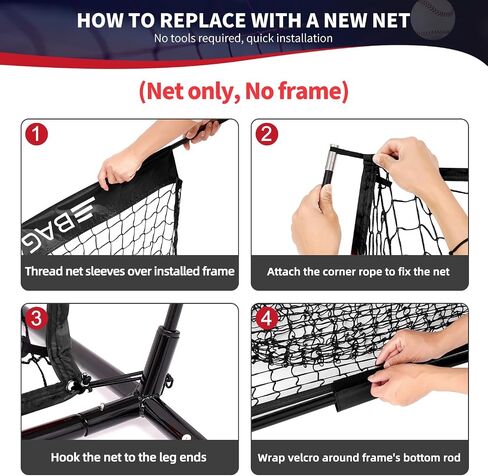 HOW TO REPLACE WITH A NEW NET
No tools required, quick installation

(Net only, No frame)

1

BAG

Thread net sleeves over installed frame

2

Attach the corner rope to fix the net

3

Hook the net to the leg ends

4

Wrap velcro around frame's bottom rod