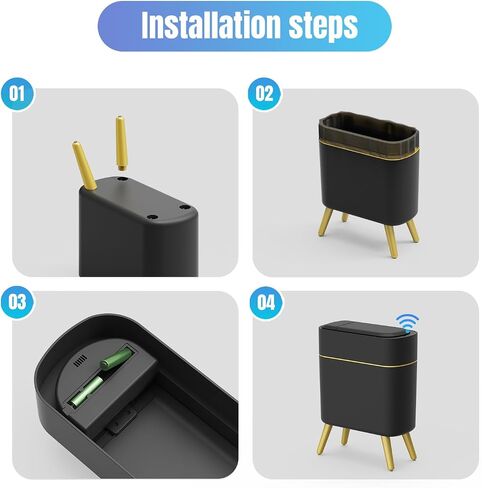 Installation steps

01

02

03

04