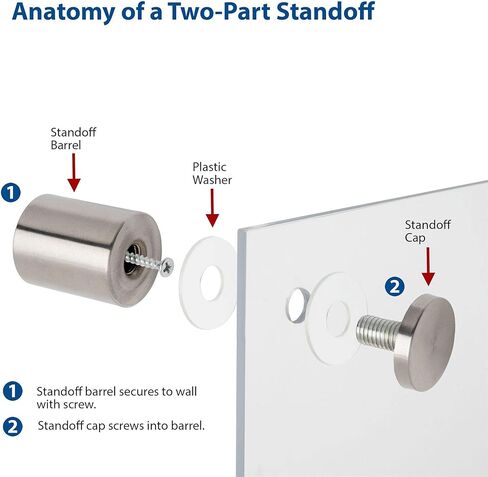 Anatomy of a Two-Part Standoff

Standoff Barrel

1

Plastic Washer

Standoff Cap

2

1 Standoff barrel secures to wall with screw.

2 Standoff cap screws into barrel.