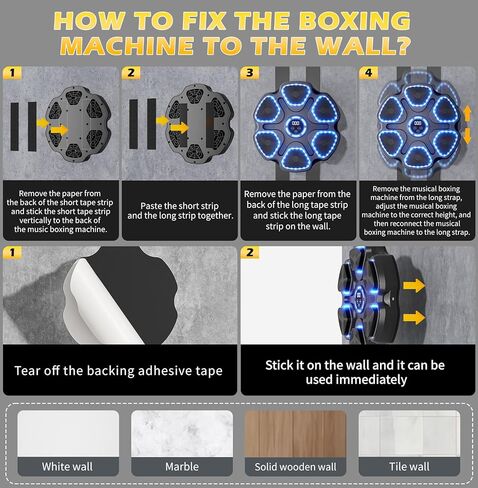 HOW TO FIX THE BOXING MACHINE TO THE WALL?

1

Remove the paper from the back of the short tape strip and stick the short tape strip vertically to the back of the music boxing machine.

2

Paste the short strip and the long strip together.

3

Remove the paper from the back of the long tape strip and stick the long tape strip on the wall.

4

Remove the musical boxing machine from the long strap, adjust the musical boxing machine to the correct height, and then reconnect the musical boxing machine to the long strap.

1

Tear off the backing adhesive tape

2

Stick it on the wall and it can be used immediately

White wall

Marble

Solid wooden wall

Tile wall