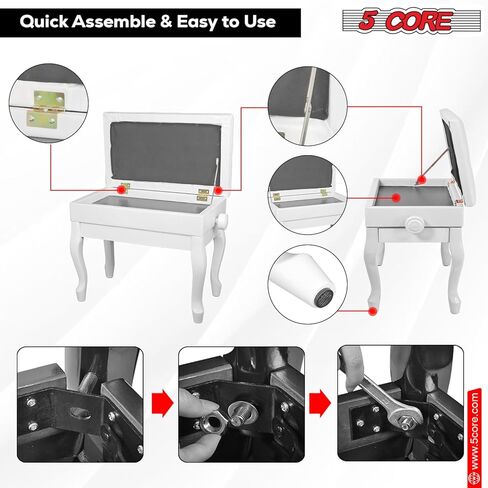 Quick Assemble & Easy to Use

5 CORE

www.5core.com