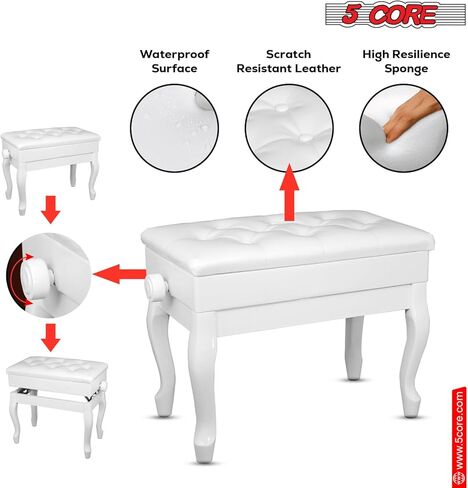 5 CORE

Waterproof Surface

Scratch Resistant Leather

High Resilience Sponge

www.5core.com