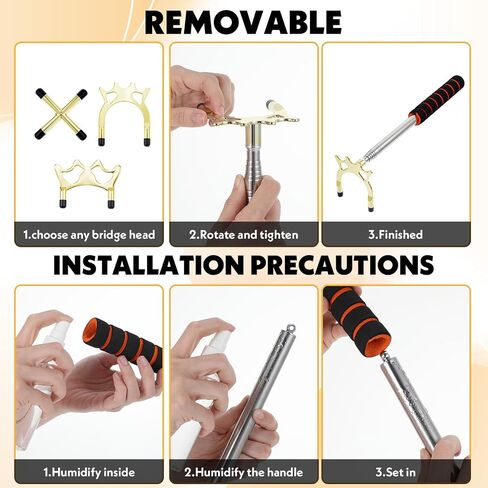 REMOVABLE

1.choose any bridge head

2.Rotate and tighten

3.Finished

INSTALLATION PRECAUTIONS

1.Humidify inside

2.Humidify the handle

3.Set in