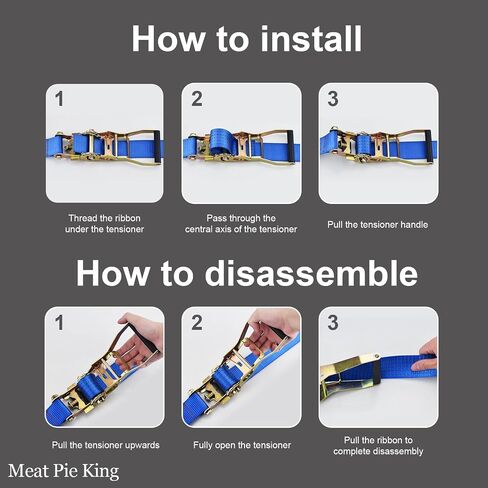 How to install

1

Thread the ribbon under the tensioner

2

Pass through the central axis of the tensioner

3

Pull the tensioner handle

How to disassemble

1

Pull the tensioner upwards

2

Fully open the tensioner

3

Pull the ribbon to complete disassembly

Meat Pie King