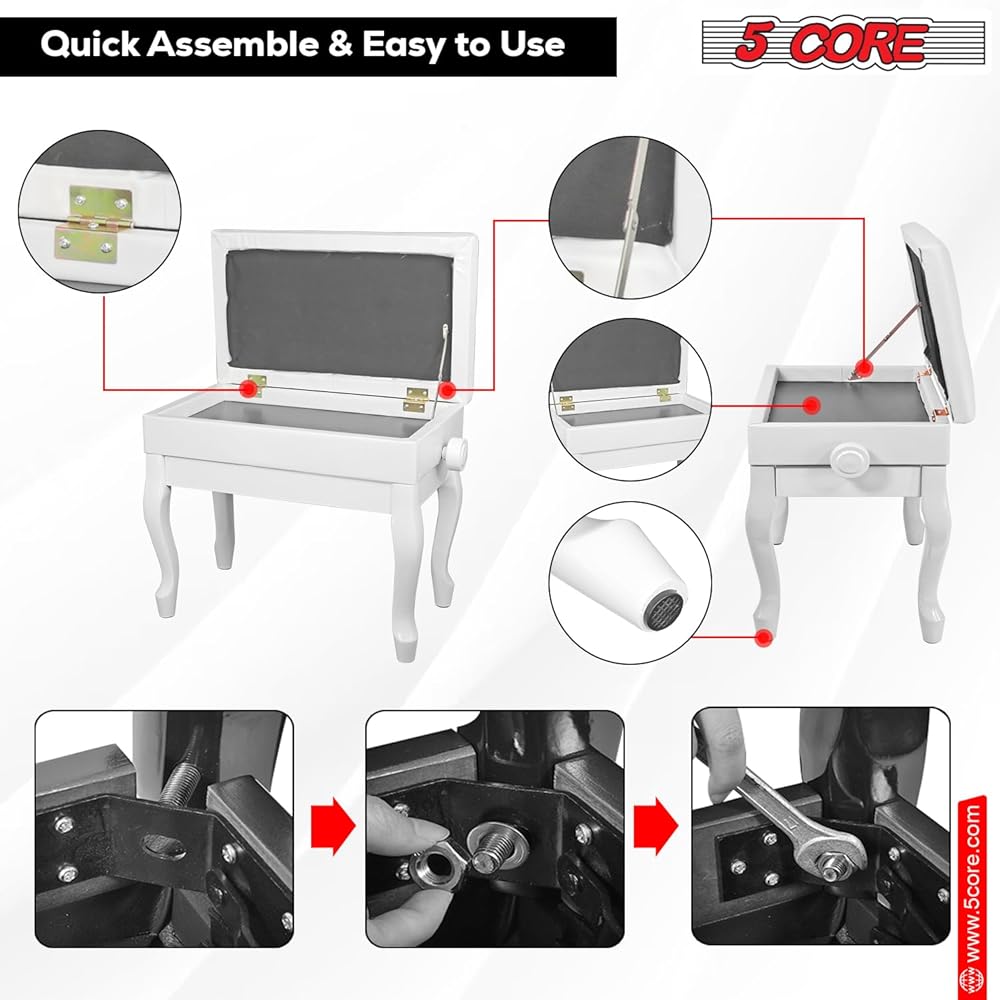 Quick Assemble & Easy to Use

5 CORE

www.5core.com