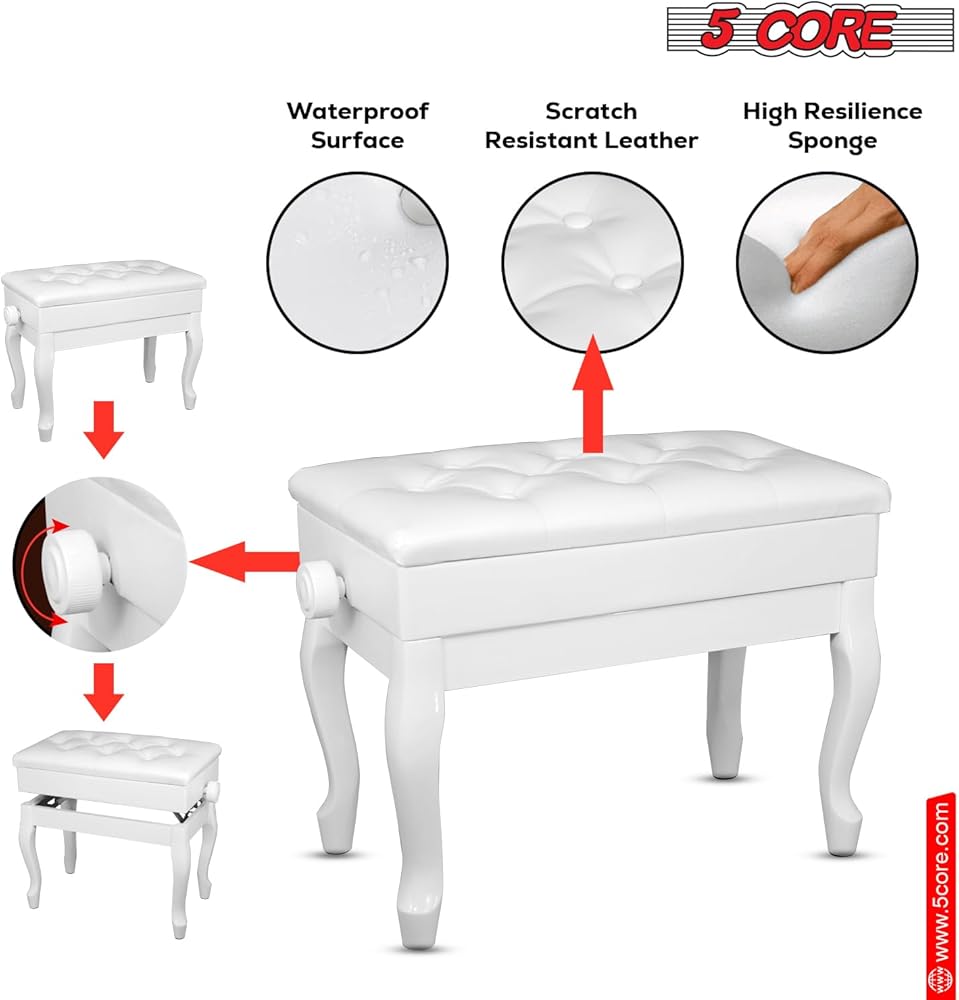 5 CORE

Waterproof Surface

Scratch Resistant Leather

High Resilience Sponge

www.5core.com