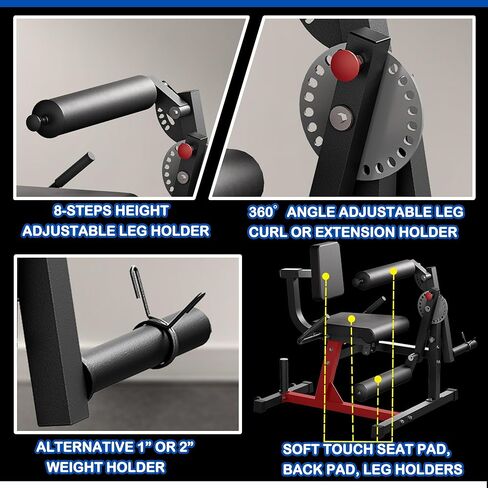 8-STEPS HEIGHT ADJUSTABLE LEG HOLDER

360° ANGLE ADJUSTABLE LEG CURL OR EXTENSION HOLDER

ALTERNATIVE 1" OR 2" WEIGHT HOLDER

SOFT TOUCH SEAT PAD, BACK PAD, LEG HOLDERS