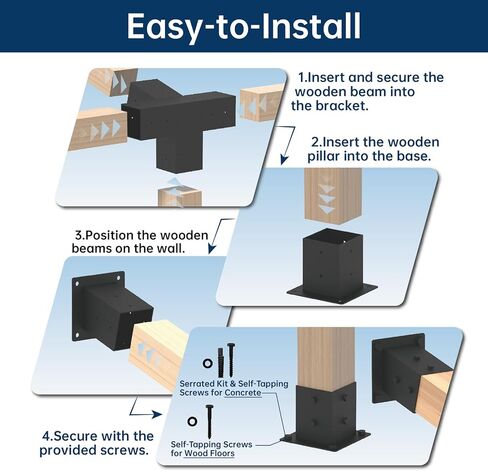 Easy-to-Install

1.Insert and secure the wooden beam into the bracket.

2.Insert the wooden pillar into the base.

3.Position the wooden beams on the wall.

Serrated Kit & Self-Tapping Screws for Concrete

Self-Tapping Screws for Wood Floors

4.Secure with the provided screws.