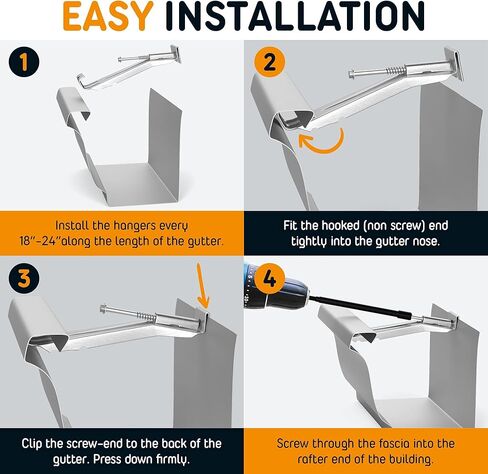 EASY INSTALLATION

1

Install the hangers every 18"-24"along the length of the gutter.

2

Fit the hooked (non screw) end tightly into the gutter nose.

3

Clip the screw-end to the back of the gutter. Press down firmly.

4

Screw through the fascia into the rafter end of the building.