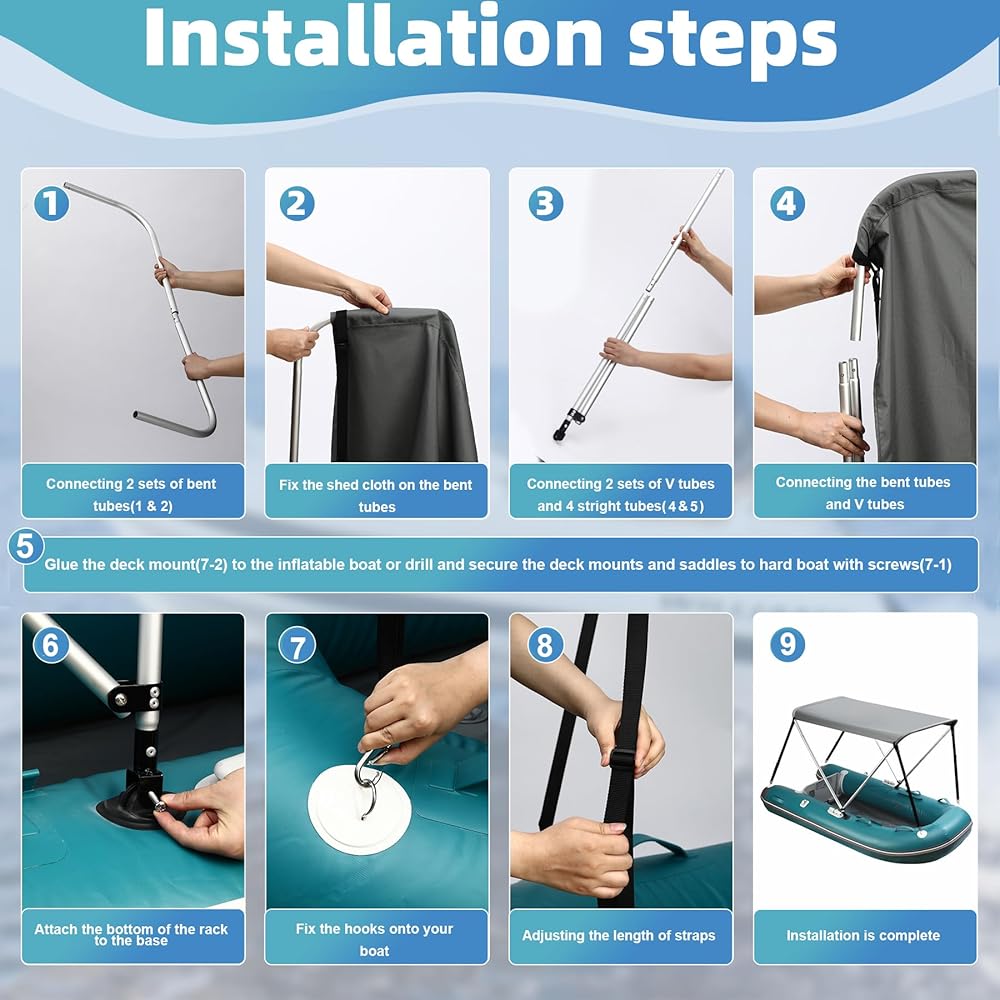 Installation steps

1
Connecting 2 sets of bent tubes(1 & 2)

2
Fix the shed cloth on the bent tubes

3
Connecting 2 sets of V tubes and 4 stright tubes(4 & 5)

4
Connecting the bent tubes and V tubes

5
Glue the deck mount(7-2) to the inflatable boat or drill and secure the deck mounts and saddles to hard boat with screws(7-1)

6
Attach the bottom of the rack to the base

7
Fix the hooks onto your boat

8
Adjusting the length of straps

9
Installation is complete