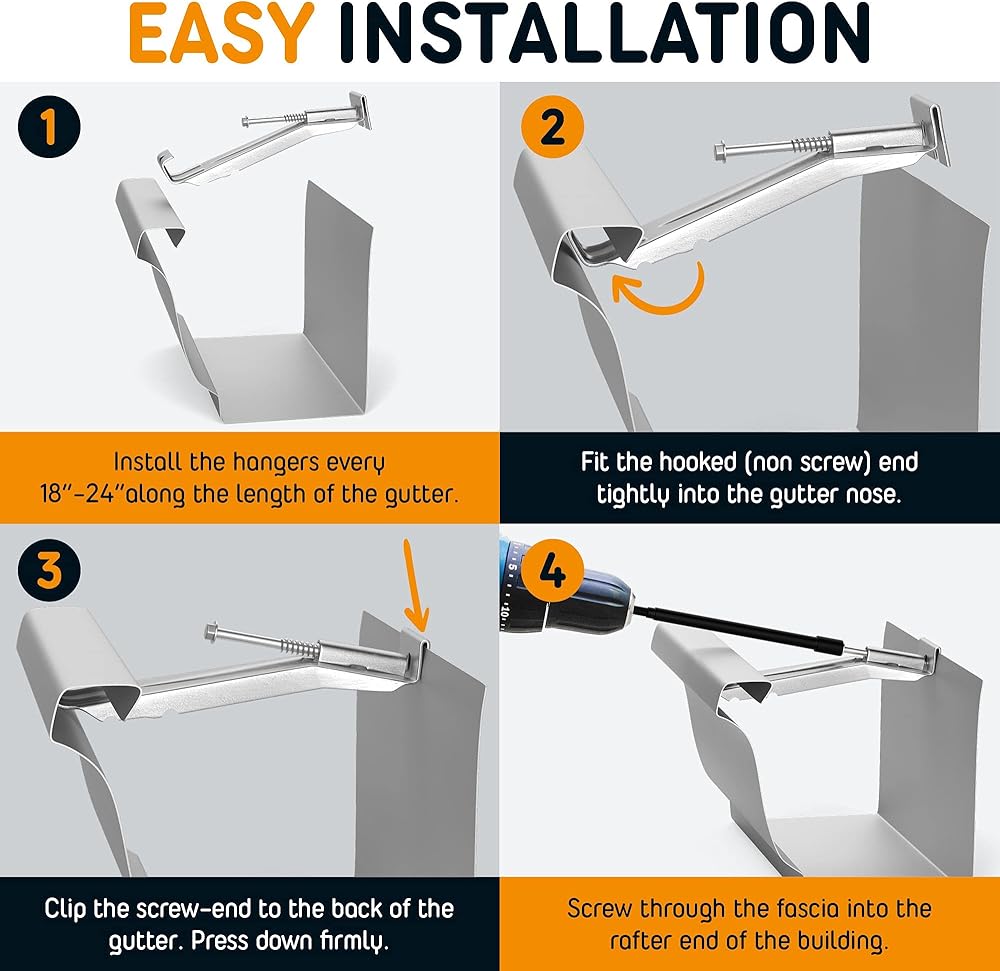 EASY INSTALLATION

1

Install the hangers every 18"-24"along the length of the gutter.

2

Fit the hooked (non screw) end tightly into the gutter nose.

3

Clip the screw-end to the back of the gutter. Press down firmly.

4

Screw through the fascia into the rafter end of the building.