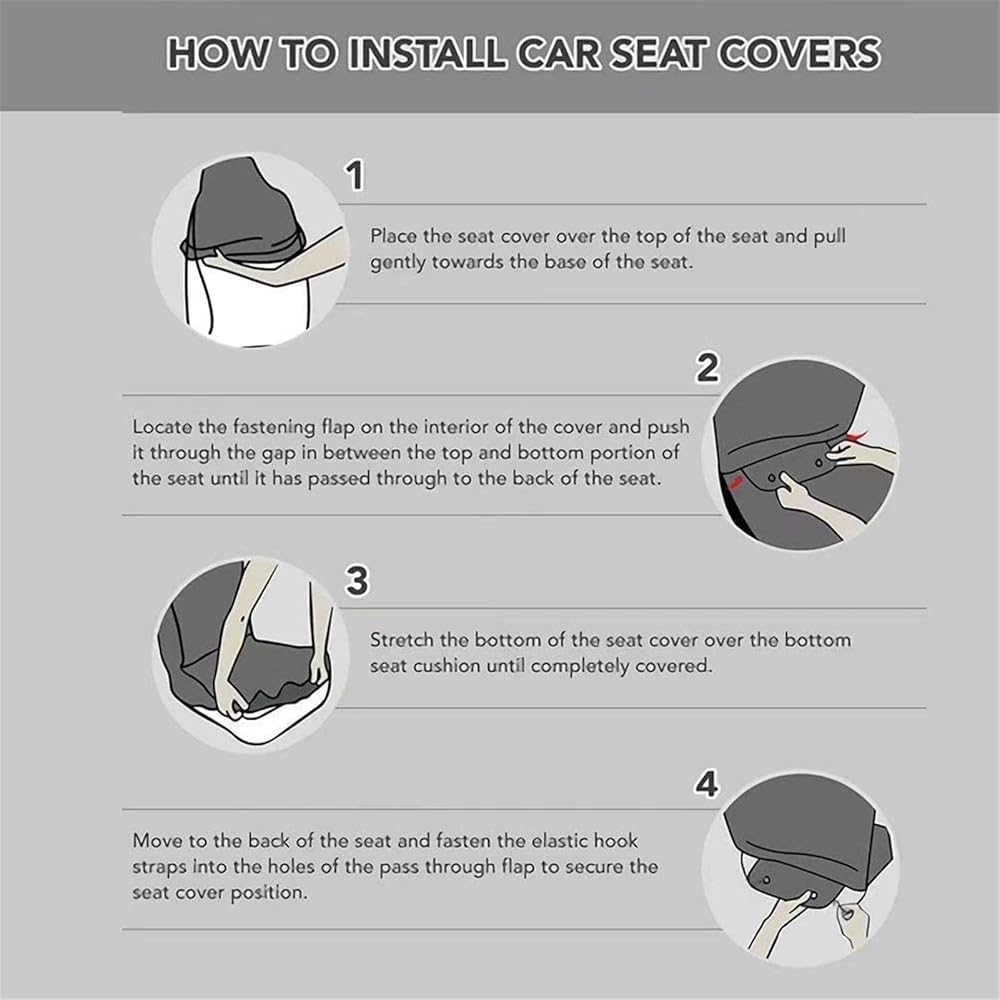 HOW TO INSTALL CAR SEAT COVERS

1

Place the seat cover over the top of the seat and pull gently towards the base of the seat.

2

Locate the fastening flap on the interior of the cover and push it through the gap in between the top and bottom portion of the seat until it has passed through to the back of the seat.

3

Stretch the bottom of the seat cover over the bottom seat cushion until completely covered.

4

Move to the back of the seat and fasten the elastic hook straps into the holes of the pass through flap to secure the seat cover position.