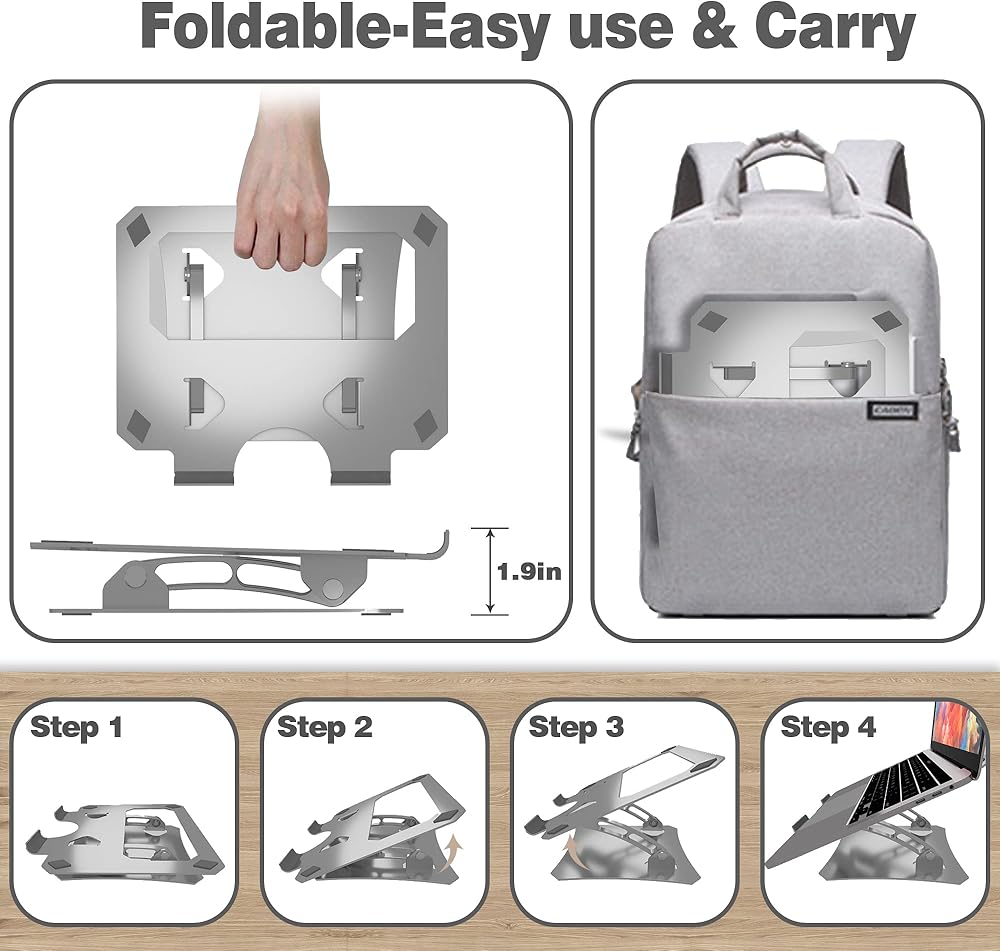 Foldable-Easy use & Carry

1.9in

CADEN

Step 1

Step 2

Step 3

Step 4