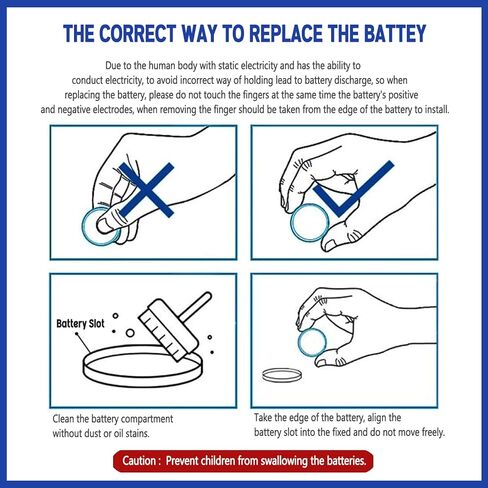 THE CORRECT WAY TO REPLACE THE BATTEY

Due to the human body with static electricity and has the ability to conduct electricity, to avoid incorrect way of holding lead to battery discharge, so when replacing the battery, please do not touch the fingers at the same time the battery's positive and negative electrodes, when removing the finger should be taken from the edge of the battery to install.

Battery Slot

Clean the battery compartment without dust or oil stains.

Take the edge of the battery, align the battery slot into the fixed and do not move freely.

Caution : Prevent children from swallowing the batteries.